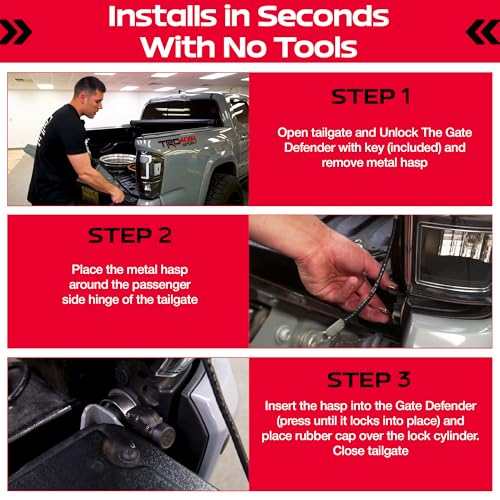 Installs in Seconds
With No Tools

STEP 1

Open tailgate and Unlock The Gate Defender with key (included) and remove metal hasp

STEP 2

Place the metal hasp around the passenger side hinge of the tailgate

STEP 3

Insert the hasp into the Gate Defender (press until it locks into place) and place rubber cap over the lock cylinder. Close tailgate