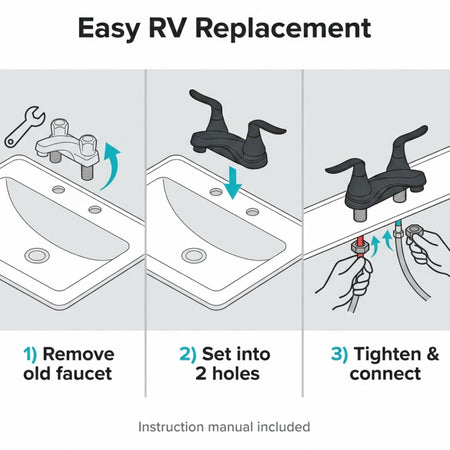 Easy RV Replacement

1) Remove old faucet

2) Set into 2 holes

3) Tighten & connect

Instruction manual included