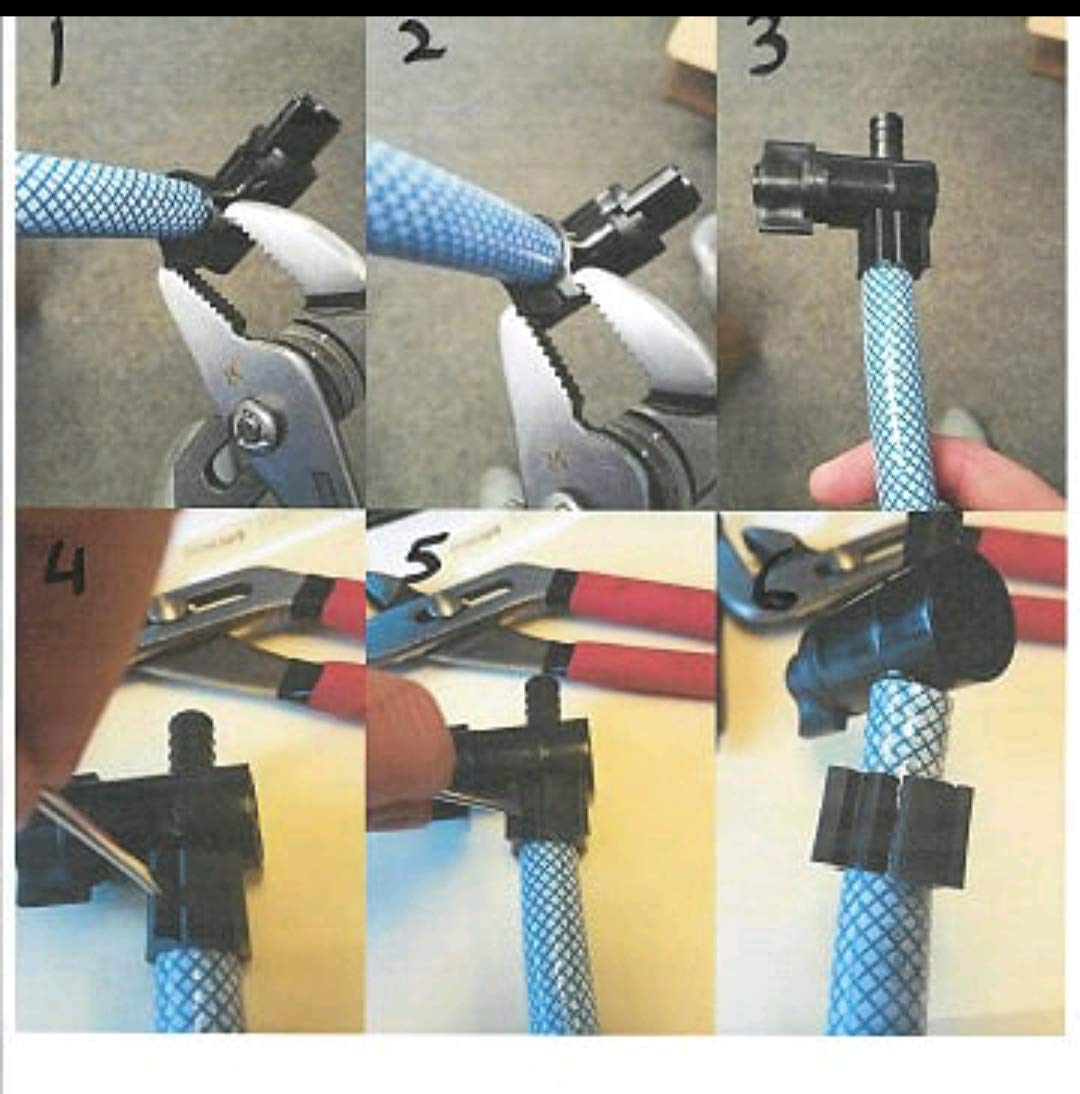 1
2
3
4
5
6