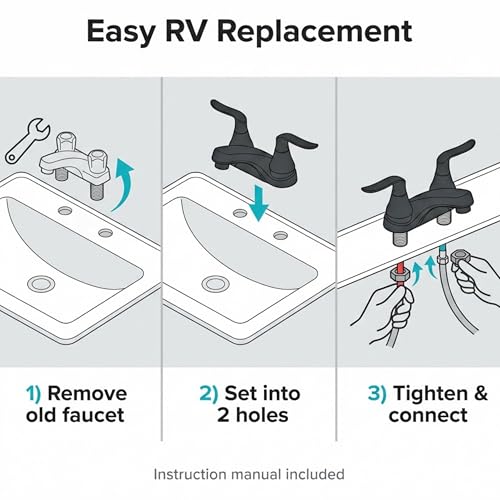 Easy RV Replacement

1) Remove old faucet

2) Set into 2 holes

3) Tighten & connect

Instruction manual included